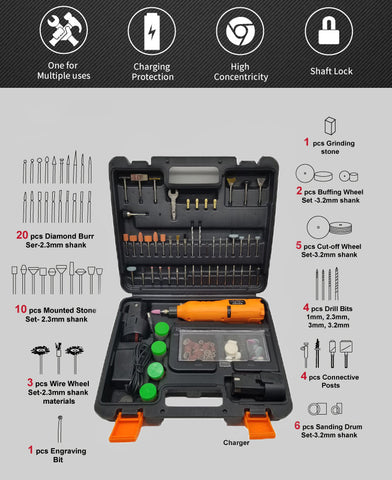 One for Multiple uses

Charging Protection

High Concentricity

Shaft Lock

20 pcs Diamond Burr Ser-2.3mm shank

10 pcs Mounted Stone Set- 2.3mm shank

3 pcs Wire Wheel Set-2.3mm shank materials

1 pcs Engraving Bit

1 pcs Grinding stone

2 pcs Buffing Wheel Set -3.2mm shank

5 pcs Cut-off Wheel Set-3.2mm shank

4 pcs Drill Bits 1mm, 2.3mm, 3mm, 3.2mm

4 pcs Connective Posts

6 pcs Sanding Drum Set-3.2mm shank

Charger