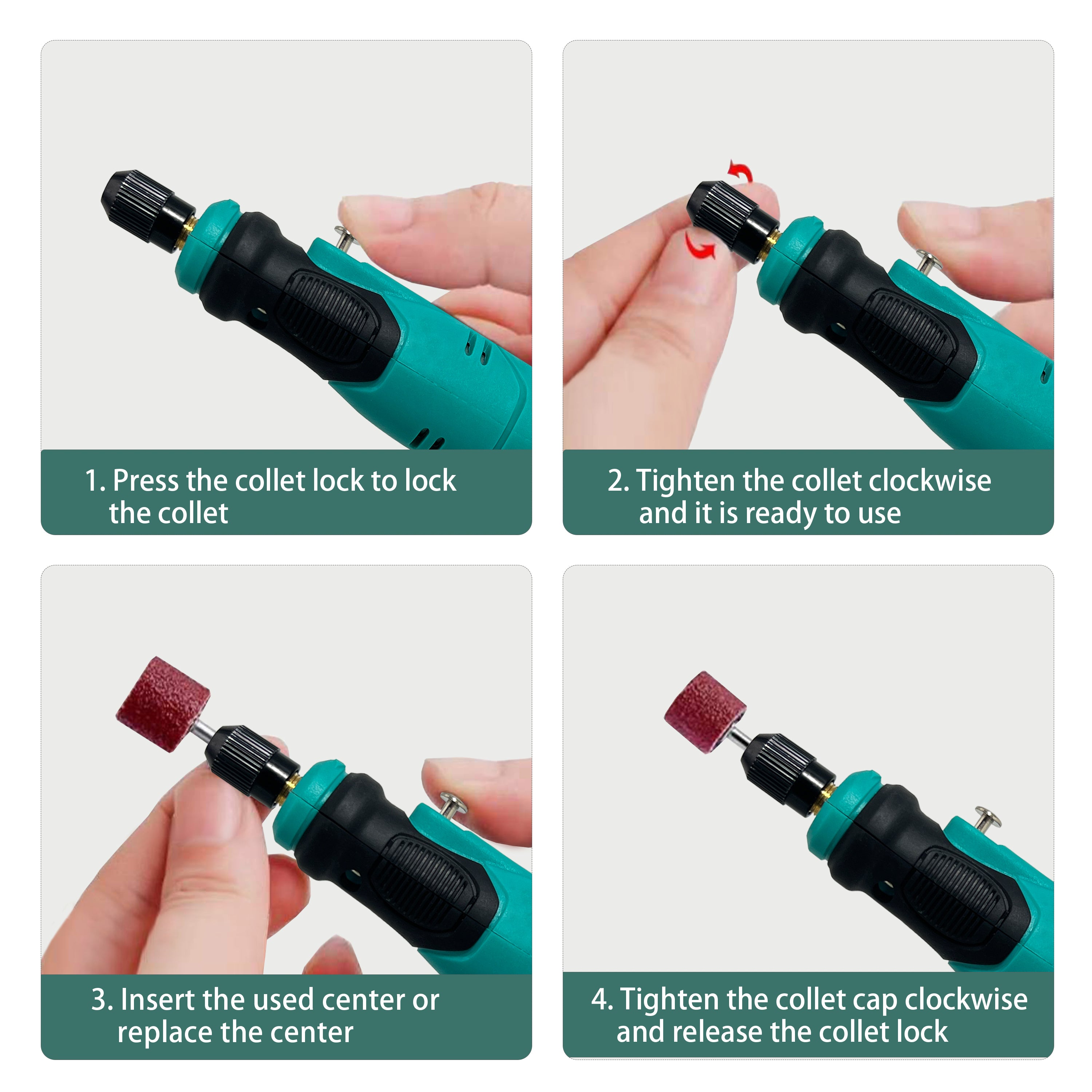 1. Press the collet lock to lock the collet

2. Tighten the collet clockwise and it is ready to use

3. Insert the used center or replace the center

4. Tighten the collet cap clockwise and release the collet lock