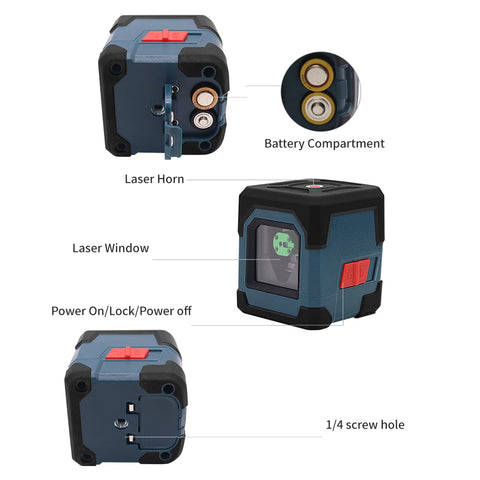 Battery Compartment

Laser Horn

Laser Window

Power On/Lock/Power off

1/4 screw hole