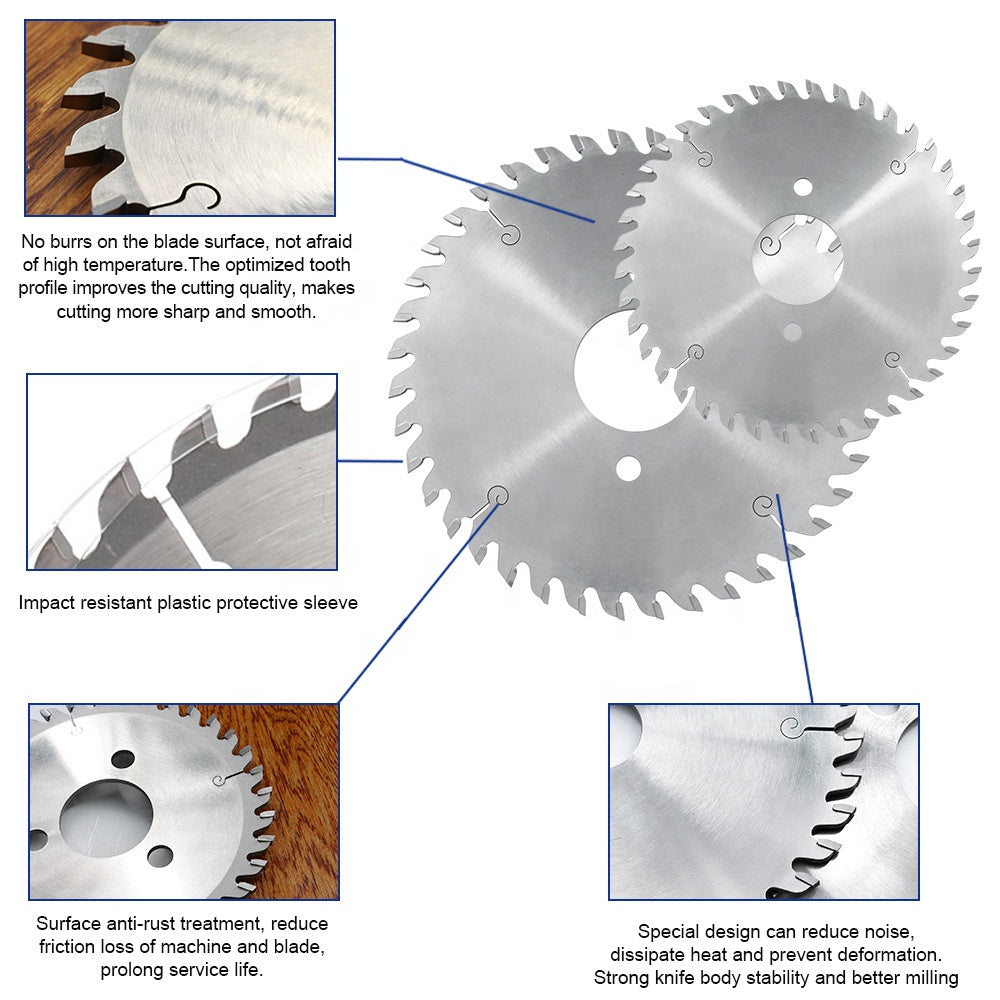 No burrs on the blade surface, not afraid of high temperature.The optimized tooth profile improves the cutting quality, makes cutting more sharp and smooth.

Impact resistant plastic protective sleeve

Surface anti-rust treatment, reduce friction loss of machine and blade, prolong service life.

Special design can reduce noise, dissipate heat and prevent deformation. Strong knife body stability and better milling