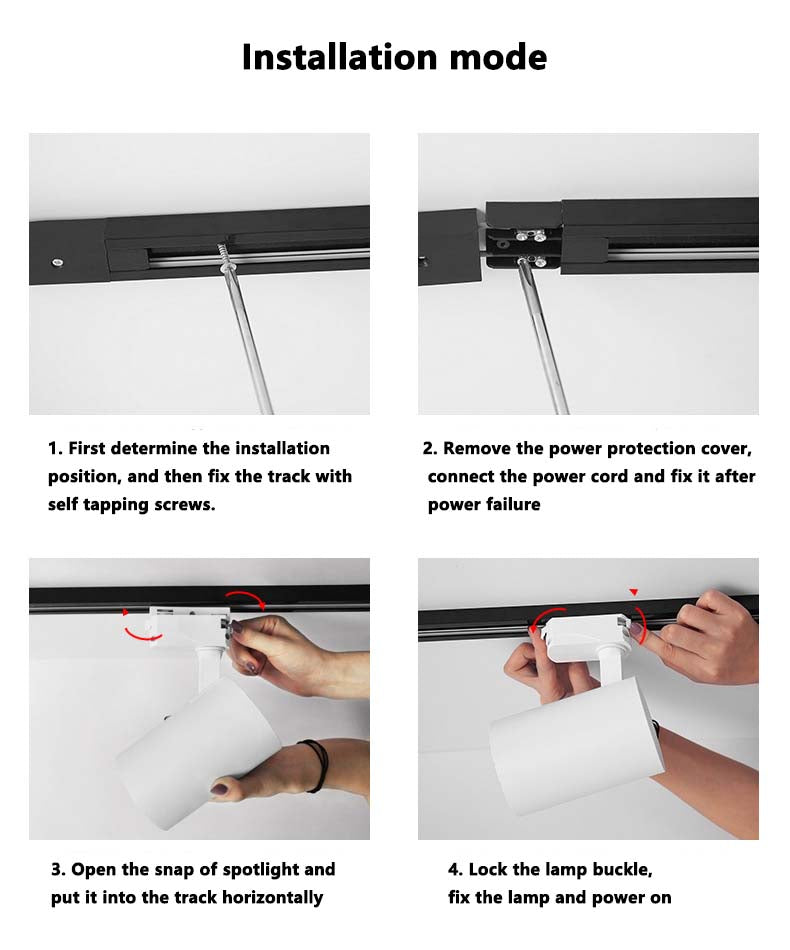 Installation mode

1. First determine the installation position, and then fix the track with self tapping screws.

2. Remove the power protection cover, connect the power cord and fix it after power failure

3. Open the snap of spotlight and put it into the track horizontally

4. Lock the lamp buckle, fix the lamp and power on