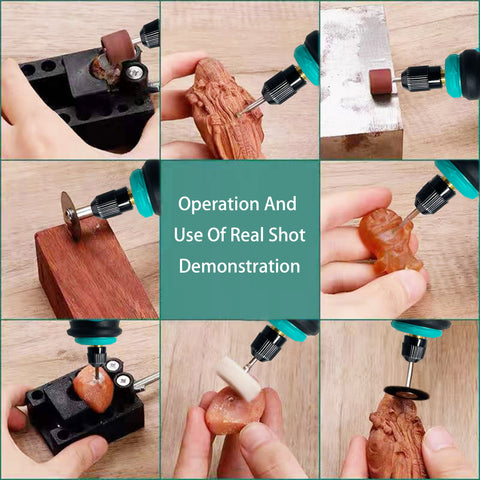 Operation And Use Of Real Shot Demonstration