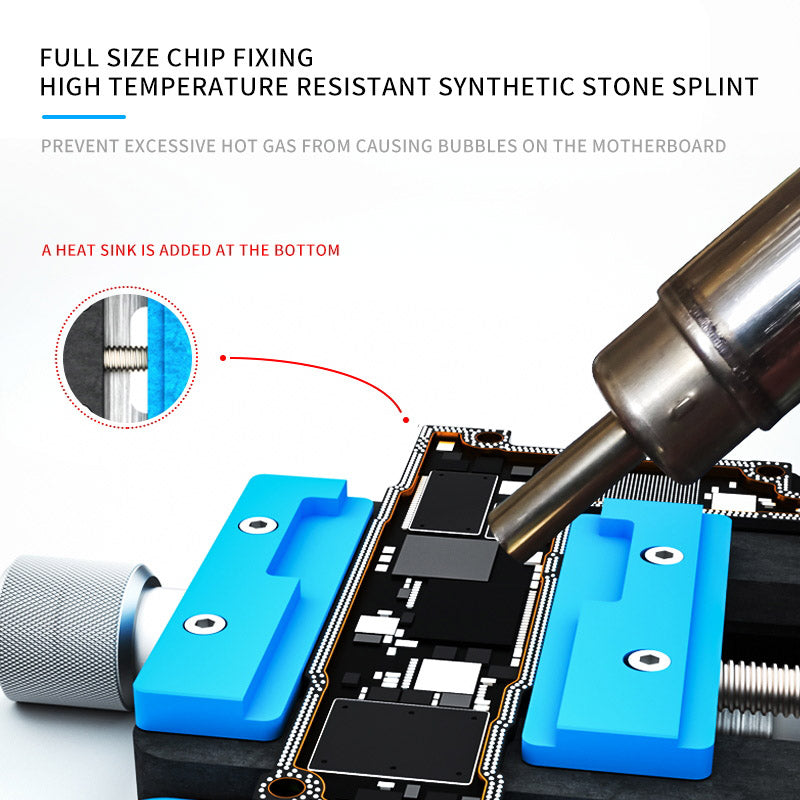 FULL SIZE CHIP FIXING
HIGH TEMPERATURE RESISTANT SYNTHETIC STONE SPLINT

PREVENT EXCESSIVE HOT GAS FROM CAUSING BUBBLES ON THE MOTHERBOARD

A HEAT SINK IS ADDED AT THE BOTTOM