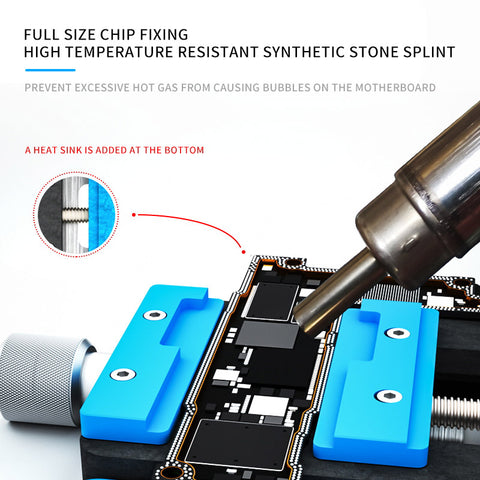 FULL SIZE CHIP FIXING
HIGH TEMPERATURE RESISTANT SYNTHETIC STONE SPLINT

PREVENT EXCESSIVE HOT GAS FROM CAUSING BUBBLES ON THE MOTHERBOARD

A HEAT SINK IS ADDED AT THE BOTTOM