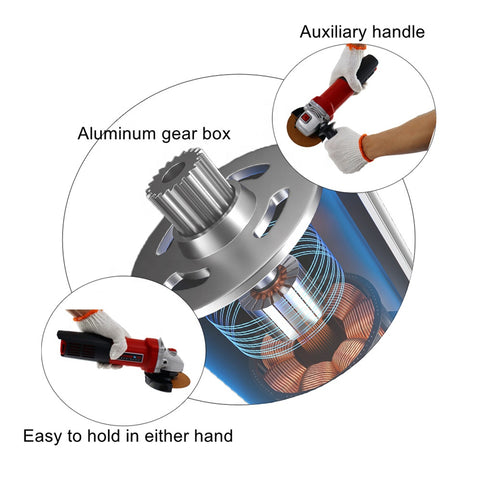 Auxiliary handle

Aluminum gear box

Easy to hold in either hand