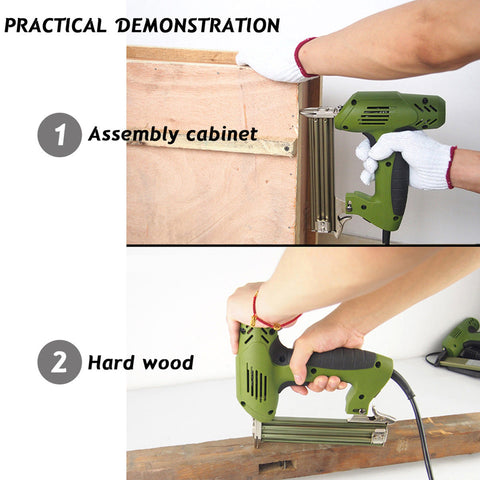 PRACTICAL DEMONSTRATION

1 Assembly cabinet

2 Hard wood