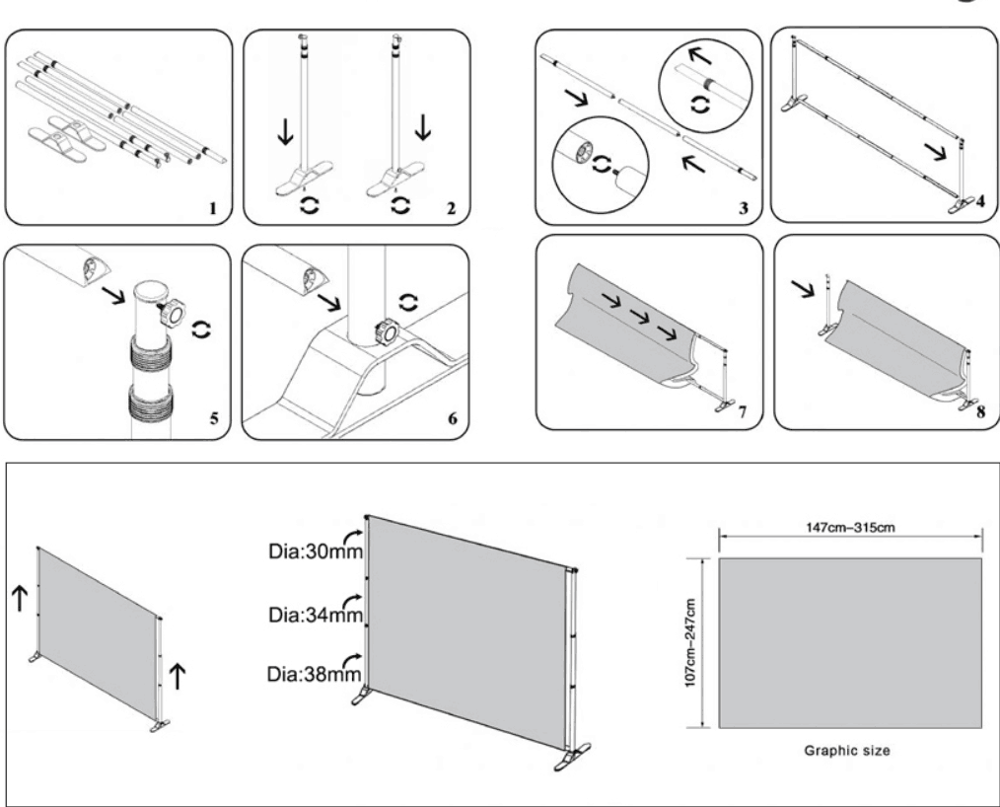 1

2

3

4

5

6

7

8

Dia:30mm

Dia:34mm

Dia:38mm

147cm–315cm

107cm–247cm

Graphic size