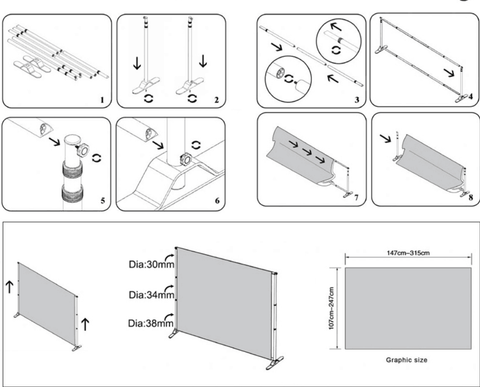 1

2

3

4

5

6

7

8

Dia:30mm

Dia:34mm

Dia:38mm

147cm~315cm

107cm~247cm

Graphic size