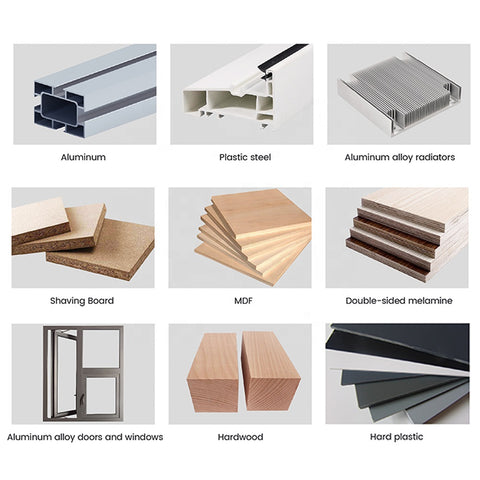 Aluminum

Plastic steel

Aluminum alloy radiators

Shaving Board

MDF

Double-sided melamine

Aluminum alloy doors and windows

Hardwood

Hard plastic