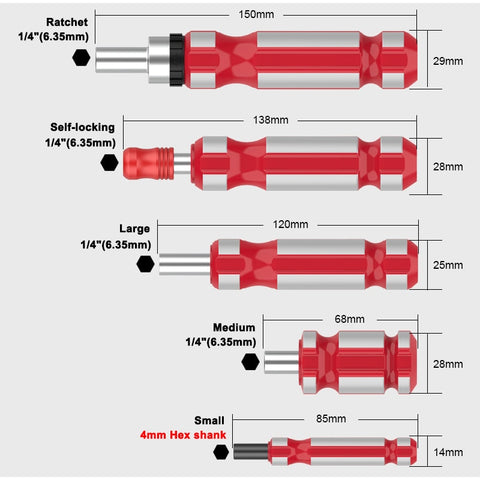 Ratchet
1/4"(6.35mm)

150mm

29mm

Self-locking
1/4"(6.35mm)

138mm

28mm

Large
1/4"(6.35mm)

120mm

25mm

Medium
1/4"(6.35mm)

68mm

28mm

Small
4mm Hex shank

85mm

14mm