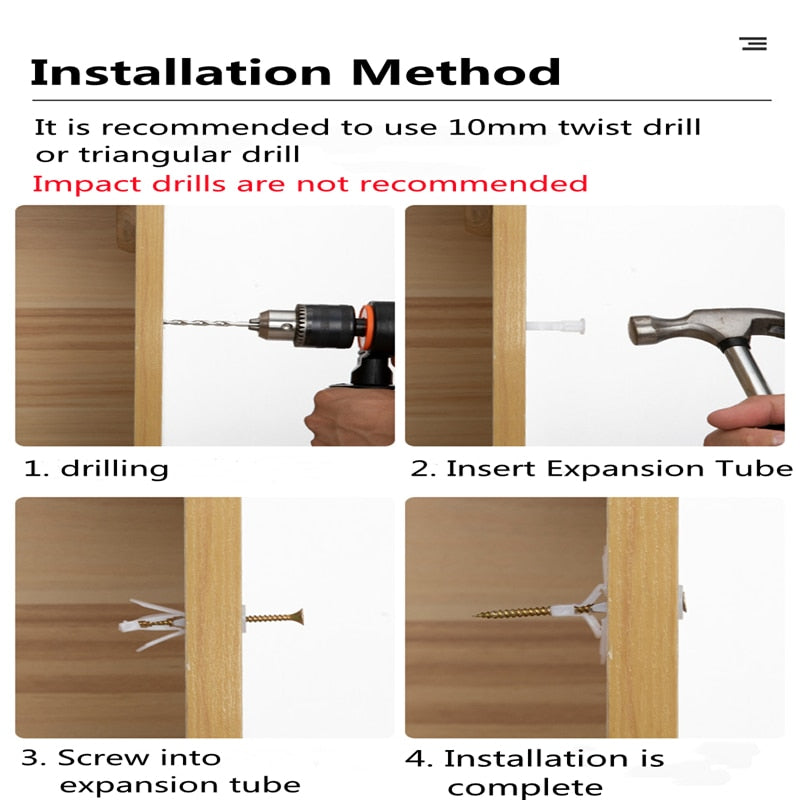 Installation Method

It is recommended to use 10mm twist drill or triangular drill
Impact drills are not recommended

1. drilling

2. Insert Expansion Tube

3. Screw into expansion tube

4. Installation is complete