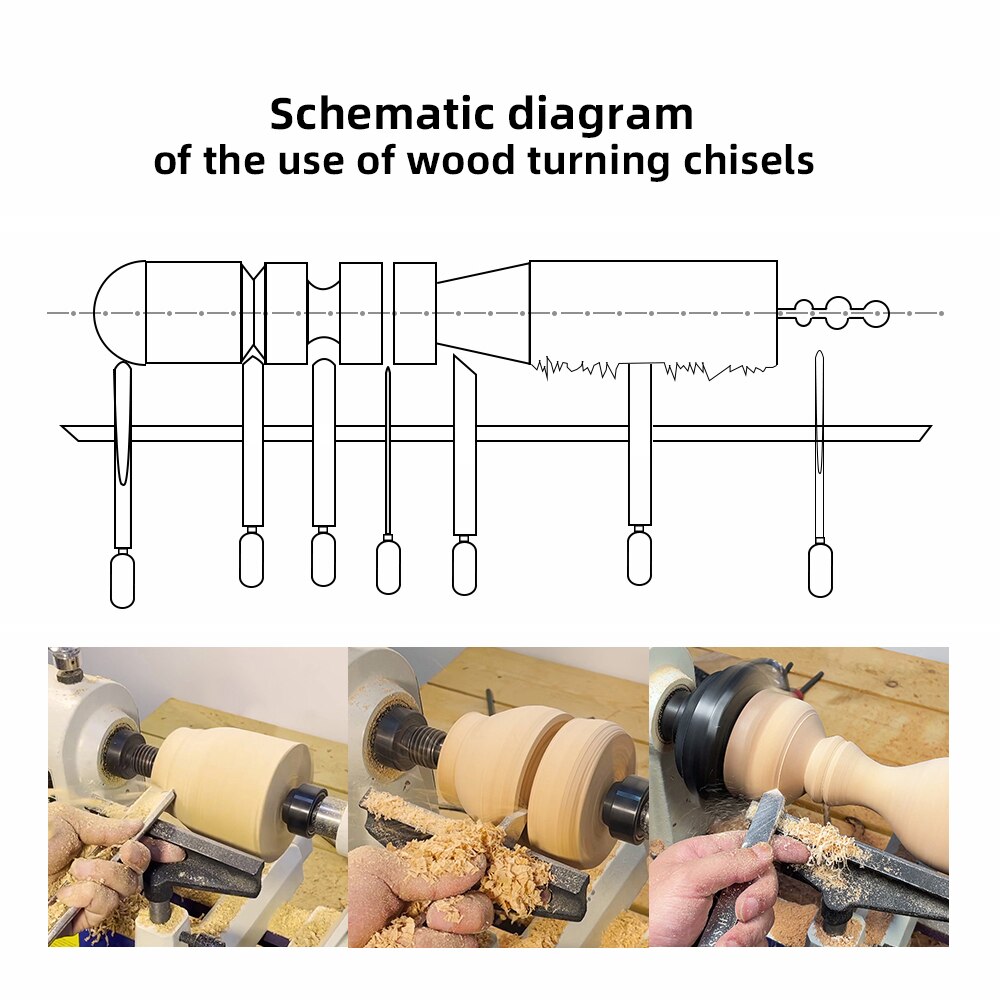 Schematic diagram
of the use of wood turning chisels