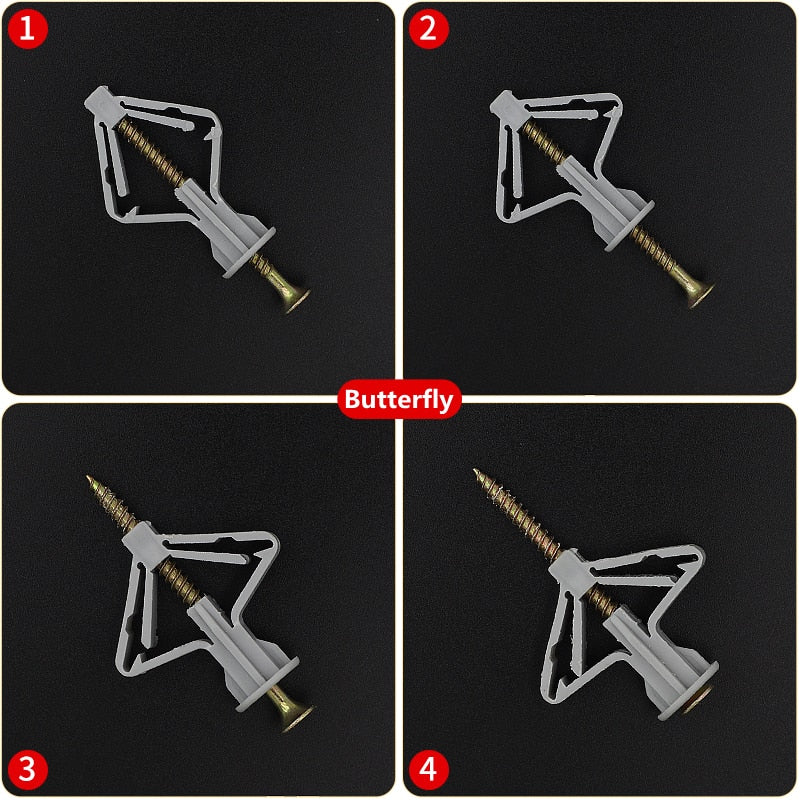 1

2

Butterfly

3

4